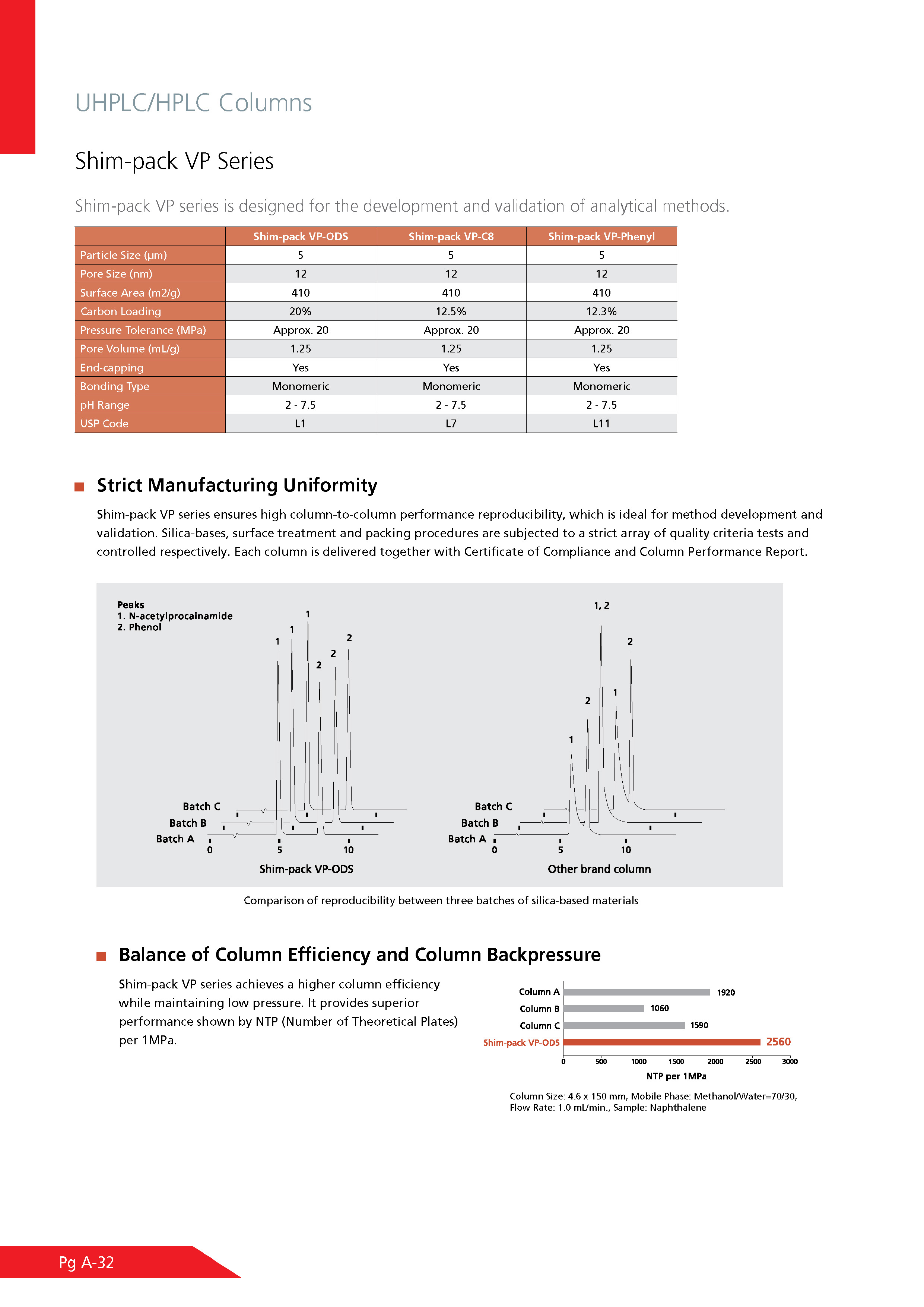 UHPLC/HPLC Columns

Shim-pack VP Series

Shim-pack VP series is designed for the development and validation of analytical methods.

| | Shim-pack VP-ODS | Shim-pack VP-C8 | Shim-pack VP-Phenyl |
|---|---|---|---|
| Particle Size (µm) | 5 | 5 | 5 |
| Pore Size (nm) | 12 | 12 | 12 |
| Surface Area (m2/g) | 410 | 410 | 410 |
| Carbon Loading | 20% | 12.5% | 12.3% |
| Pressure Tolerance (MPa) | Approx. 20 | Approx. 20 | Approx. 20 |
| Pore Volume (mL/g) | 1.25 | 1.25 | 1.25 |
| End-capping | Yes | Yes | Yes |
| Bonding Type | Monomeric | Monomeric | Monomeric |
| pH Range | 2 - 7.5 | 2 - 7.5 | 2 - 7.5 |
| USP Code | L1 | L7 | L11 |

Strict Manufacturing Uniformity

Shim-pack VP series ensures high column-to-column performance reproducibility, which is ideal for method development and validation. Silica-bases, surface treatment and packing procedures are subjected to a strict array of quality criteria tests and controlled respectively. Each column is delivered together with Certificate of Compliance and Column Performance Report.

Peaks
1. N-acetylprocainamide
2. Phenol

1 1 1 2 2 2

Batch C
Batch B
Batch A
0 5 10
Shim-pack VP-ODS

1, 2 2 1 2 1

Batch C
Batch B
Batch A
0 5 10
Other brand column

Comparison of reproducibility between three batches of silica-based materials

Balance of Column Efficiency and Column Backpressure

Shim-pack VP series achieves a higher column efficiency while maintaining low pressure. It provides superior performance shown by NTP (Number of Theoretical Plates) per 1MPa.

Column A 1920
Column B 1060
Column C 1590
Shim-pack VP-ODS 2560
0 500 1000 1500 2000 2500 3000
NTP per 1MPa

Column Size: 4.6 x 150 mm, Mobile Phase: Methanol/Water=70/30, Flow Rate: 1.0 mL/min., Sample: Naphthalene

Pg A-32