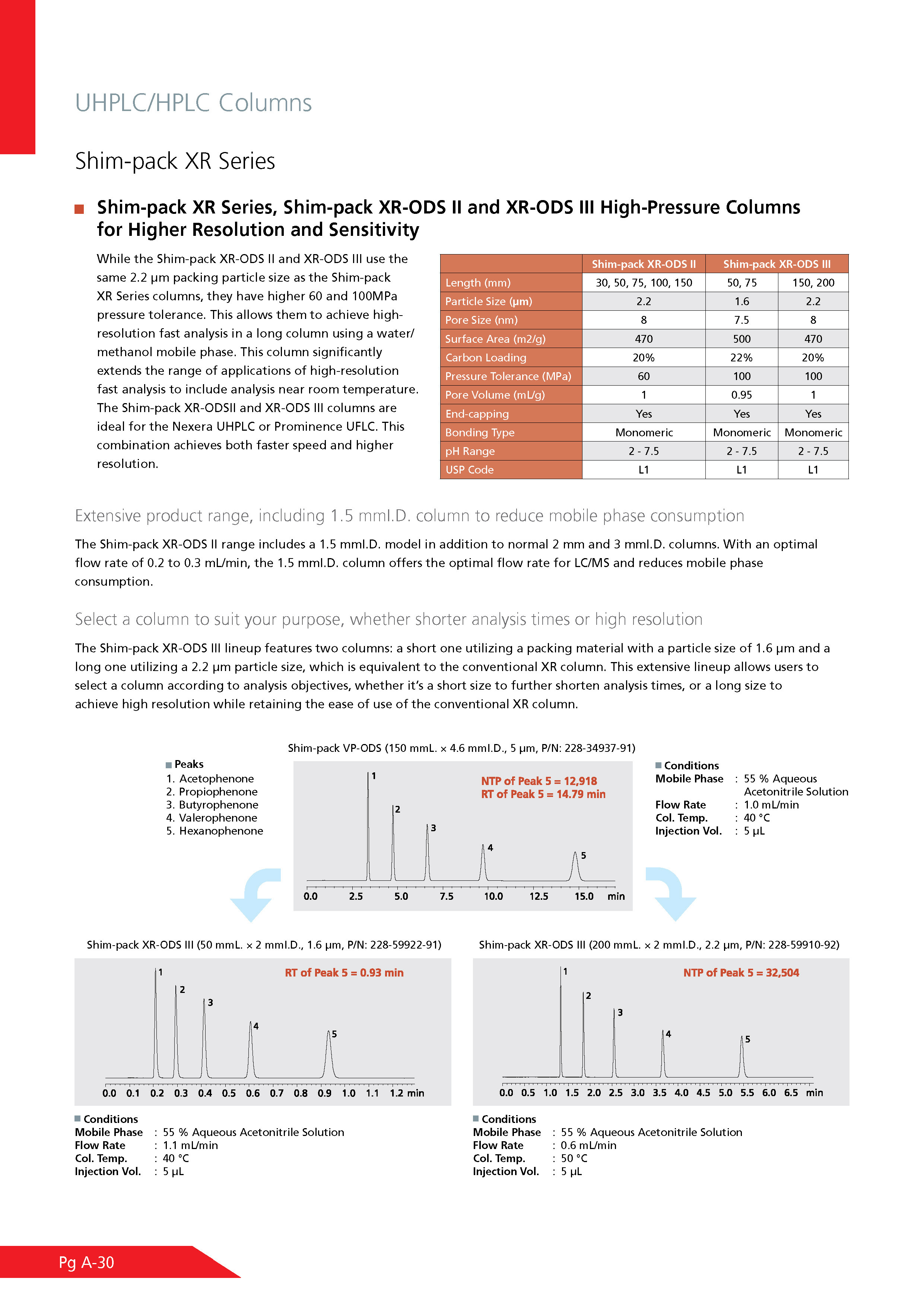 UHPLC/HPLC Columns

Shim-pack XR Series

Shim-pack XR Series, Shim-pack XR-ODS II and XR-ODS III High-Pressure Columns for Higher Resolution and Sensitivity

While the Shim-pack XR-ODS II and XR-ODS III use the same 2.2 µm packing particle size as the Shim-pack XR Series columns, they have higher 60 and 100MPa pressure tolerance. This allows them to achieve high-resolution fast analysis in a long column using a water/methanol mobile phase. This column significantly extends the range of applications of high-resolution fast analysis to include analysis near room temperature. The Shim-pack XR-ODSII and XR-ODS III columns are ideal for the Nexera UHPLC or Prominence UFLC. This combination achieves both faster speed and higher resolution.

| | Shim-pack XR-ODS II | Shim-pack XR-ODS III | |
|---|---|---|---|
| Length (mm) | 30, 50, 75, 100, 150 | 50, 75 | 150, 200 |
| Particle Size (µm) | 2.2 | 1.6 | 2.2 |
| Pore Size (nm) | 8 | 7.5 | 8 |
| Surface Area (m2/g) | 470 | 500 | 470 |
| Carbon Loading | 20% | 22% | 20% |
| Pressure Tolerance (MPa) | 60 | 100 | 100 |
| Pore Volume (mL/g) | 1 | 0.95 | 1 |
| End-capping | Yes | Yes | Yes |
| Bonding Type | Monomeric | Monomeric | Monomeric |
| pH Range | 2 - 7.5 | 2 - 7.5 | 2 - 7.5 |
| USP Code | L1 | L1 | L1 |

Extensive product range, including 1.5 mmI.D. column to reduce mobile phase consumption

The Shim-pack XR-ODS II range includes a 1.5 mmI.D. model in addition to normal 2 mm and 3 mmI.D. columns. With an optimal flow rate of 0.2 to 0.3 mL/min, the 1.5 mmI.D. column offers the optimal flow rate for LC/MS and reduces mobile phase consumption.

Select a column to suit your purpose, whether shorter analysis times or high resolution

The Shim-pack XR-ODS III lineup features two columns: a short one utilizing a packing material with a particle size of 1.6 µm and a long one utilizing a 2.2 µm particle size, which is equivalent to the conventional XR column. This extensive lineup allows users to select a column according to analysis objectives, whether it's a short size to further shorten analysis times, or a long size to achieve high resolution while retaining the ease of use of the conventional XR column.

Shim-pack VP-ODS (150 mmL. × 4.6 mmI.D., 5 µm, P/N: 228-34937-91)

Peaks
1. Acetophenone
2. Propiophenone
3. Butyrophenone
4. Valerophenone
5. Hexanophenone

NTP of Peak 5 = 12,918
RT of Peak 5 = 14.79 min

1 2 3 4 5
0.0 2.5 5.0 7.5 10.0 12.5 15.0 min

Conditions
Mobile Phase : 55 % Aqueous Acetonitrile Solution
Flow Rate : 1.0 mL/min
Col. Temp. : 40 °C
Injection Vol. : 5 µL

Shim-pack XR-ODS III (50 mmL. × 2 mmI.D., 1.6 µm, P/N: 228-59922-91)

RT of Peak 5 = 0.93 min

1 2 3 4 5
0.0 0.1 0.2 0.3 0.4 0.5 0.6 0.7 0.8 0.9 1.0 1.1 1.2 min

Conditions
Mobile Phase : 55 % Aqueous Acetonitrile Solution
Flow Rate : 1.1 mL/min
Col. Temp. : 40 °C
Injection Vol. : 5 µL

Shim-pack XR-ODS III (200 mmL. × 2 mmI.D., 2.2 µm, P/N: 228-59910-92)

NTP of Peak 5 = 32,504

1 2 3 4 5
0.0 0.5 1.0 1.5 2.0 2.5 3.0 3.5 4.0 4.5 5.0 5.5 6.0 6.5 min

Conditions
Mobile Phase : 55 % Aqueous Acetonitrile Solution
Flow Rate : 0.6 mL/min
Col. Temp. : 50 °C
Injection Vol. : 5 µL

Pg A-30